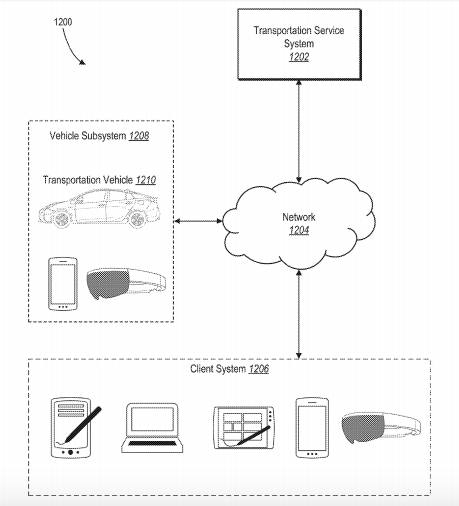 1200

Transportation Service System 1202

Vehicle Subsystem 1208

Transportation Vehicle 1210

Network 1204

Client System 1206