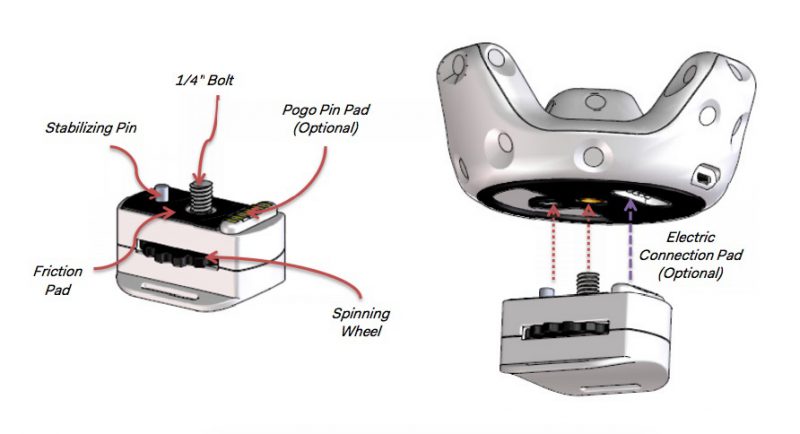 1/4" Bolt

Stabilizing Pin

Pogo Pin Pad
(Optional)

Friction
Pad

Spinning
Wheel

Electric
Connection Pad
(Optional)