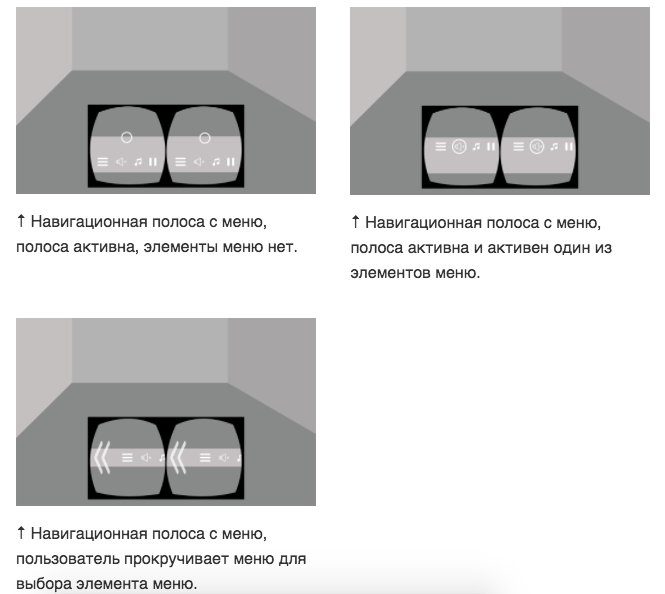 ↑ Навигационная полоса с меню, полоса активна, элементы меню нет.

↑ Навигационная полоса с меню, полоса активна и активен один из элементов меню.

↑ Навигационная полоса с меню, пользователь прокручивает меню для выбора элемента меню.