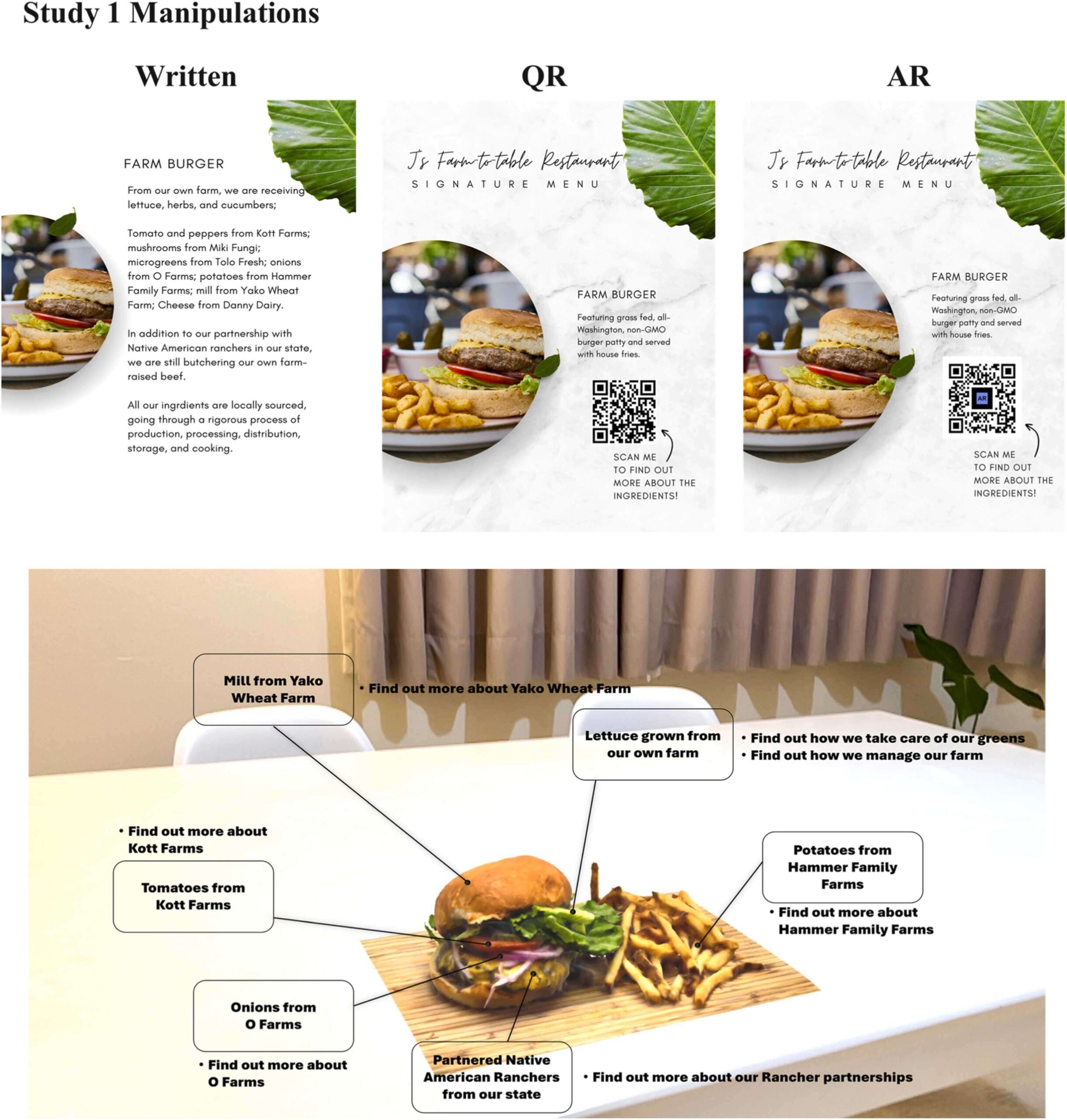 Study 1 Manipulations

Written

FARM BURGER

From our own farm, we are receiving lettuce, herbs, and cucumbers;

Tomato and peppers from Kott Farms; mushrooms from Miki Fungi; microgreens from Tolo Fresh; onions from O Farms; potatoes from Hammer Family Farms; mill from Yako Wheat Farm; Cheese from Danny Dairy.

In addition to our partnership with Native American ranchers in our state, we are still butchering our own farm-raised beef.

All our ingrdients are locally sourced, going through a rigorous process of production, processing, distribution, storage, and cooking.

QR

J's Farm-to-table Restaurant
SIGNATURE MENU

FARM BURGER

Featuring grass fed, all-Washington, non-GMO burger patty and served with house fries.

SCAN ME TO FIND OUT MORE ABOUT THE INGREDIENTS!

AR

J's Farm-to-table Restaurant
SIGNATURE MENU

FARM BURGER

Featuring grass fed, all-Washington, non-GMO burger patty and served with house fries.

AR

SCAN ME TO FIND OUT MORE ABOUT THE INGREDIENTS!

Mill from Yako Wheat Farm
• Find out more about Yako Wheat Farm

Lettuce grown from our own farm
• Find out how we take care of our greens
• Find out how we manage our farm

• Find out more about Kott Farms
Tomatoes from Kott Farms

Potatoes from Hammer Family Farms
• Find out more about Hammer Family Farms

Onions from O Farms
• Find out more about O Farms

Partnered Native American Ranchers from our state
• Find out more about our Rancher partnerships