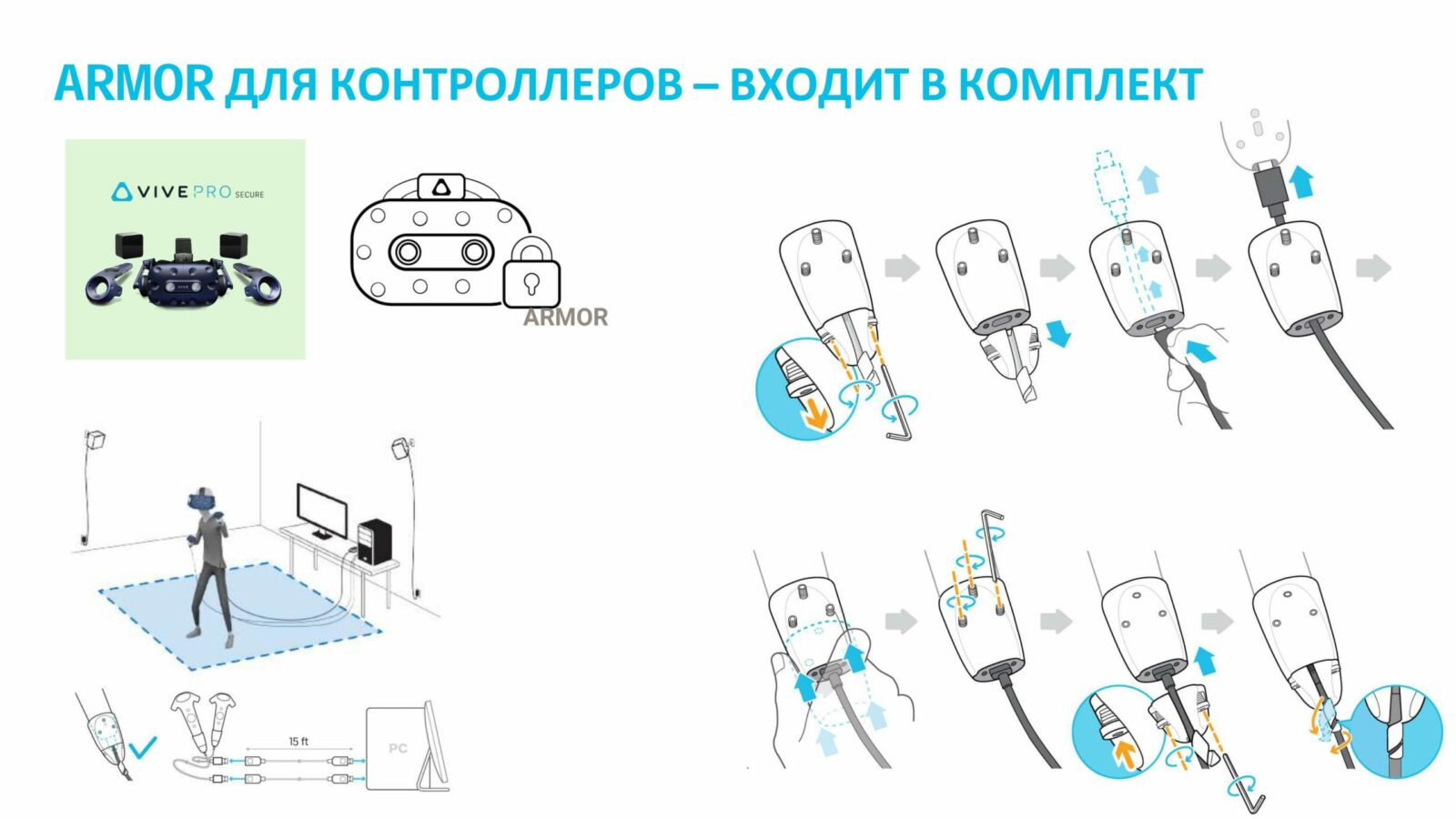 ARMOR ДЛЯ КОНТРОЛЛЕРОВ – ВХОДИТ В КОМПЛЕКТ

VIVE PRO SECURE

VIVE

ARMOR

15 ft

PC